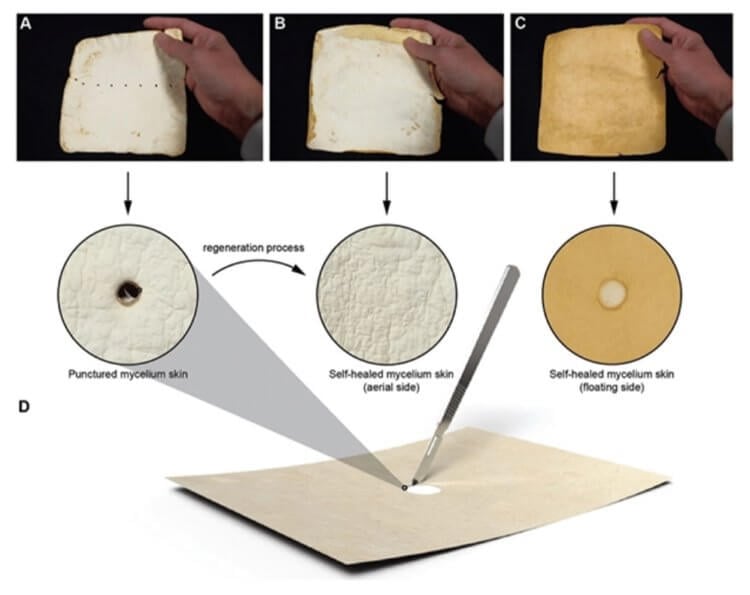 A

B

C

regeneration process

Punctured mycelium skin

Self-healed mycelium skin (aerial side)

Self-healed mycelium skin (floating side)

D